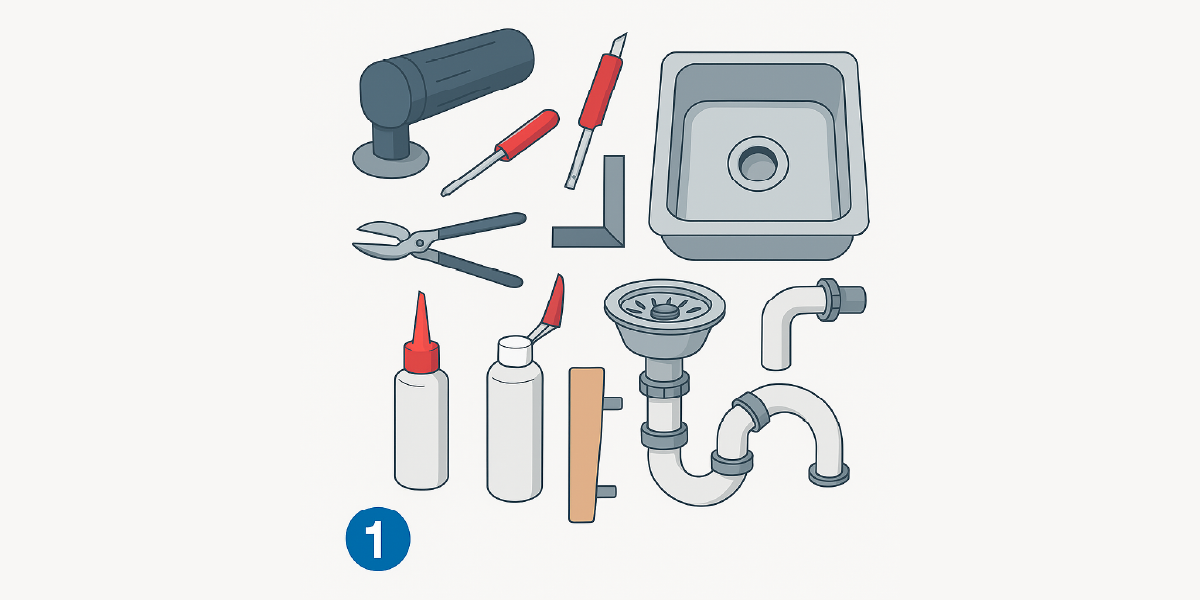 1